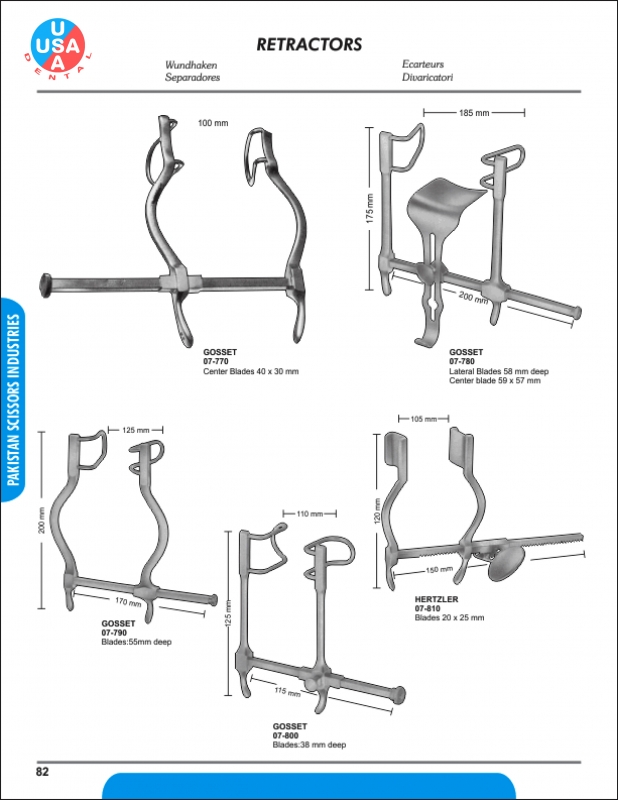 USA DENTAL

RETRACTORS

Wundhaken
Separadores

Ecarteurs
Divaricatori

PAKISTAN SCISSORS INDUSTRIES

100 mm

GOSSET
07-770
Center Blades 40 x 30 mm

185 mm

175 mm

200 mm

GOSSET
07-780
Lateral Blades 58 mm deep
Center blade 59 x 57 mm

125 mm

200 mm

170 mm

GOSSET
07-790
Blades:55mm deep

110 mm

125 mm

115 mm

GOSSET
07-800
Blades:38 mm deep

105 mm

120 mm

150 mm

HERTZLER
07-810
Blades 20 x 25 mm

82